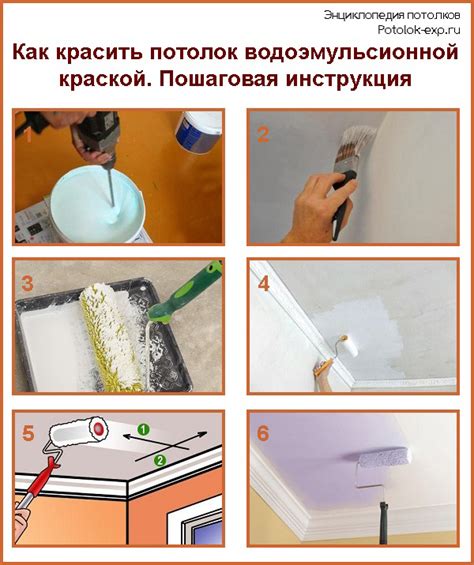 Энциклопедия потолков
Potolok-exp.ru

Как красить потолок водоэмульсионной краской. Пошаговая инструкция

1

2

3

4

5

1

2

6