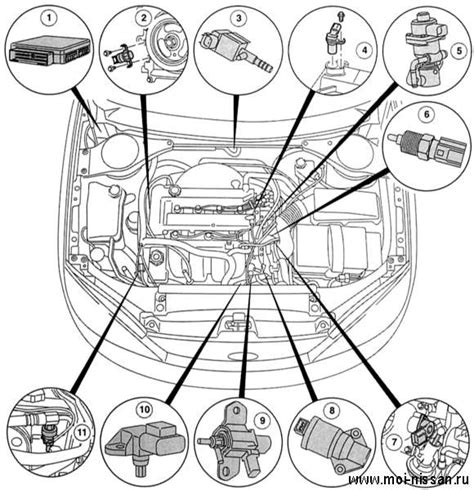 1
2
3
4
5
6
11
10
9
8
7
www.moi-nissan.ru